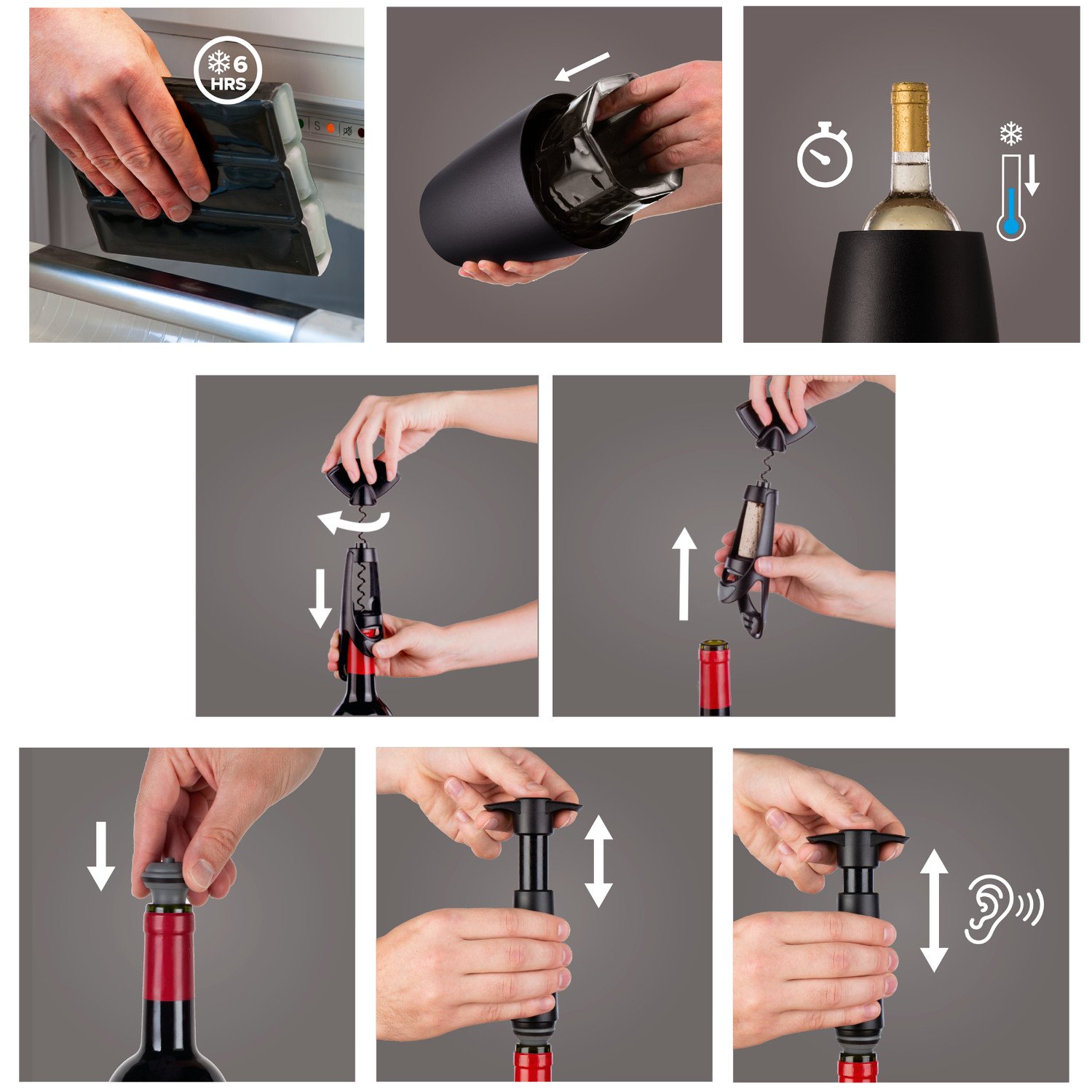 6
HRS

S